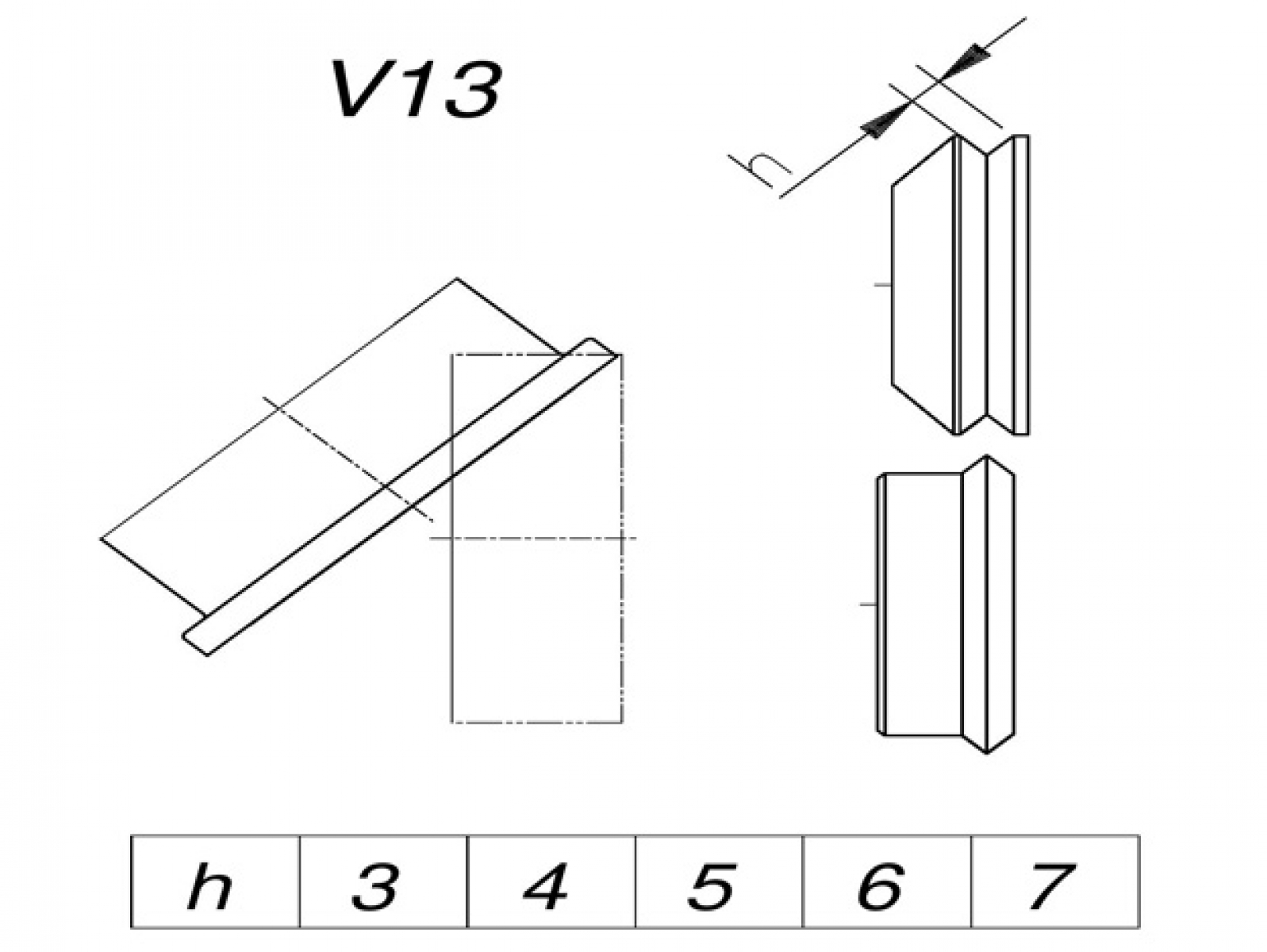 V13

h

| h | 3 | 4 | 5 | 6 | 7 |
|---|---|---|---|---|---|