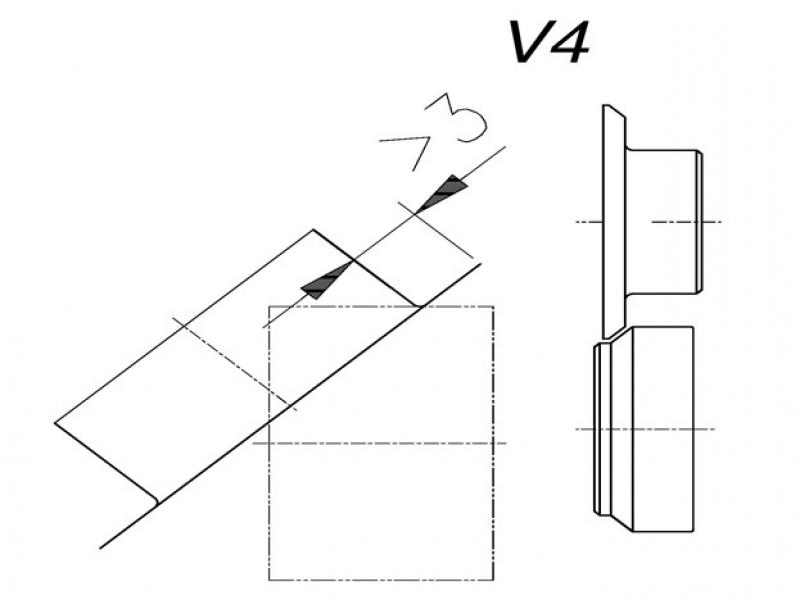 V4

>3